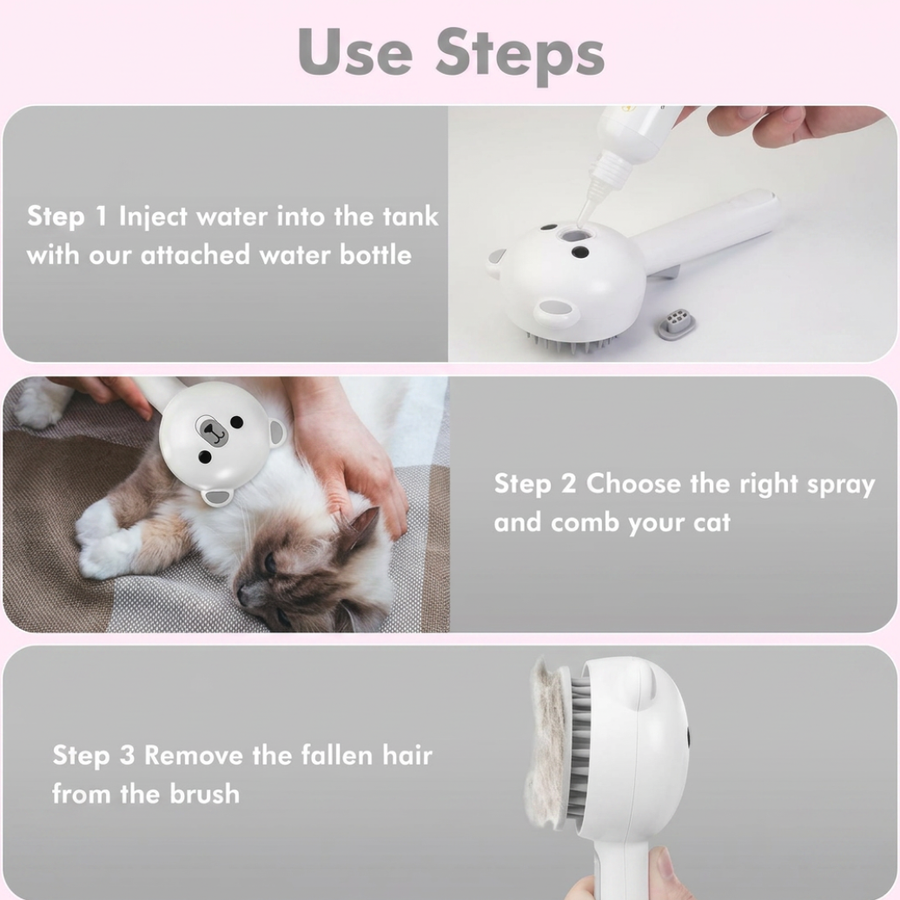 Use Steps

Step 1 Inject water into the tank with our attached water bottle

Step 2 Choose the right spray and comb your cat

Step 3 Remove the fallen hair from the brush